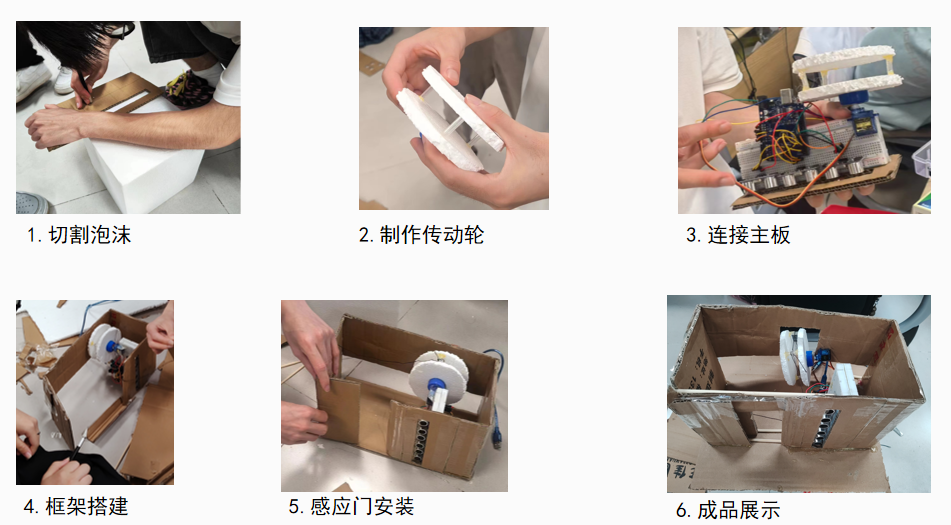 1. 切割泡沫

2. 制作传动轮

3. 连接主板

4. 框架搭建

5. 感应门安装

6. 成品展示