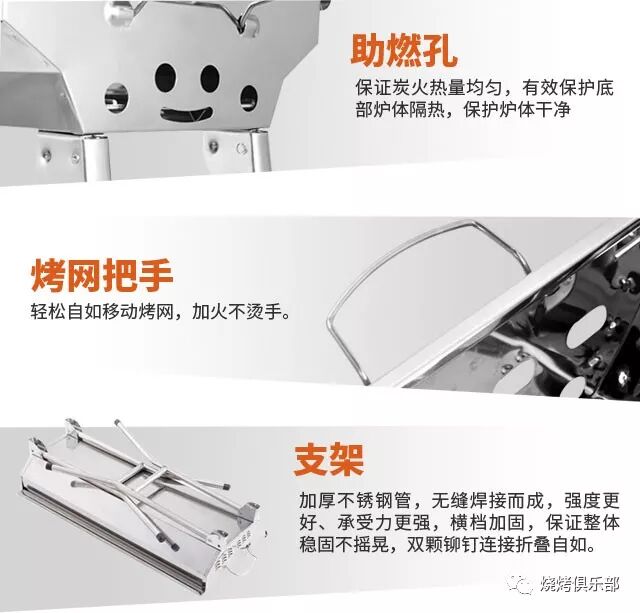 助燃孔

保证炭火热量均匀，有效保护底部炉体隔热，保护炉体干净

烤网把手

轻松自如移动烤网，加火不烫手。

支架

加厚不锈钢管，无缝焊接而成，强度更好、承受力更强，横档加固，保证整体稳固不摇晃，双颗铆钉连接折叠自如。

烧烤俱乐部